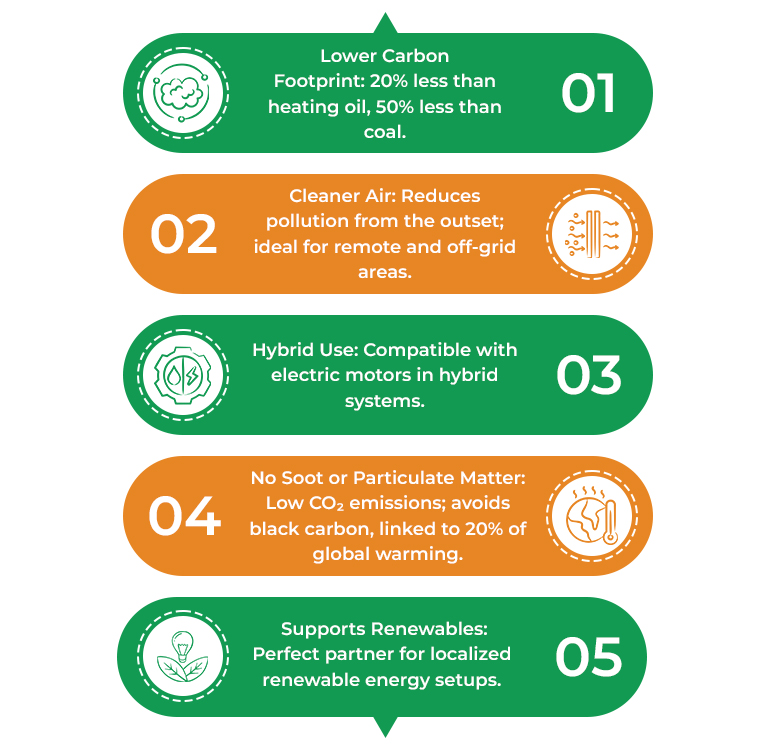 Lower Carbon Footprint: 20% less than heating oil, 50% less than coal.

01

02

Cleaner Air: Reduces pollution from the outset; ideal for remote and off-grid areas.

Hybrid Use: Compatible with electric motors in hybrid systems.

03

04

No Soot or Particulate Matter: Low $CO_2$ emissions; avoids black carbon, linked to 20% of global warming.

Supports Renewables: Perfect partner for localized renewable energy setups.

05